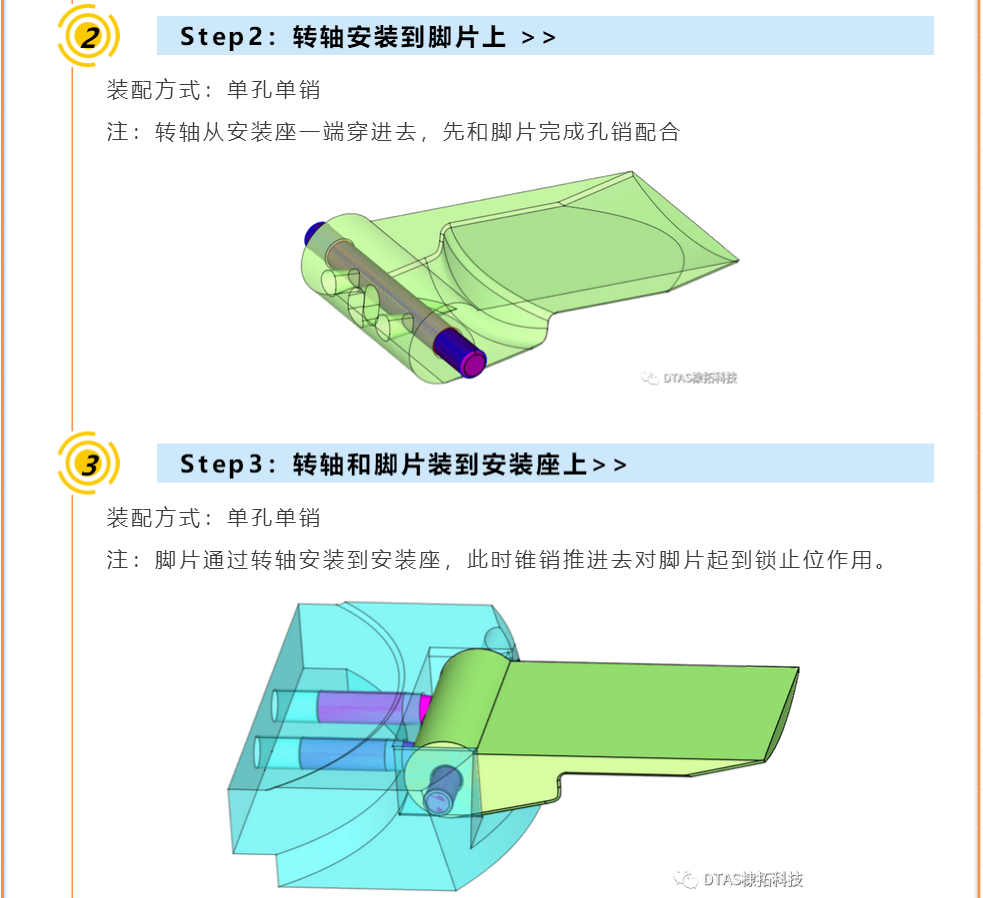 2

Step2：转轴安装到脚片上 >>

装配方式：单孔单销

注：转轴从安装座一端穿进去，先和脚片完成孔销配合

DTAS棣拓科技

3

Step3：转轴和脚片装到安装座上>>

装配方式：单孔单销

注：脚片通过转轴安装到安装座，此时锥销推进去对脚片起到锁止位作用。

DTAS棣拓科技